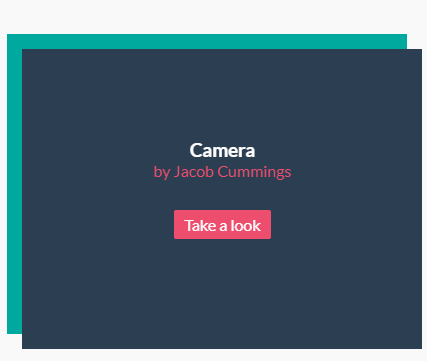 Camera
by Jacob Cummings

Take a look